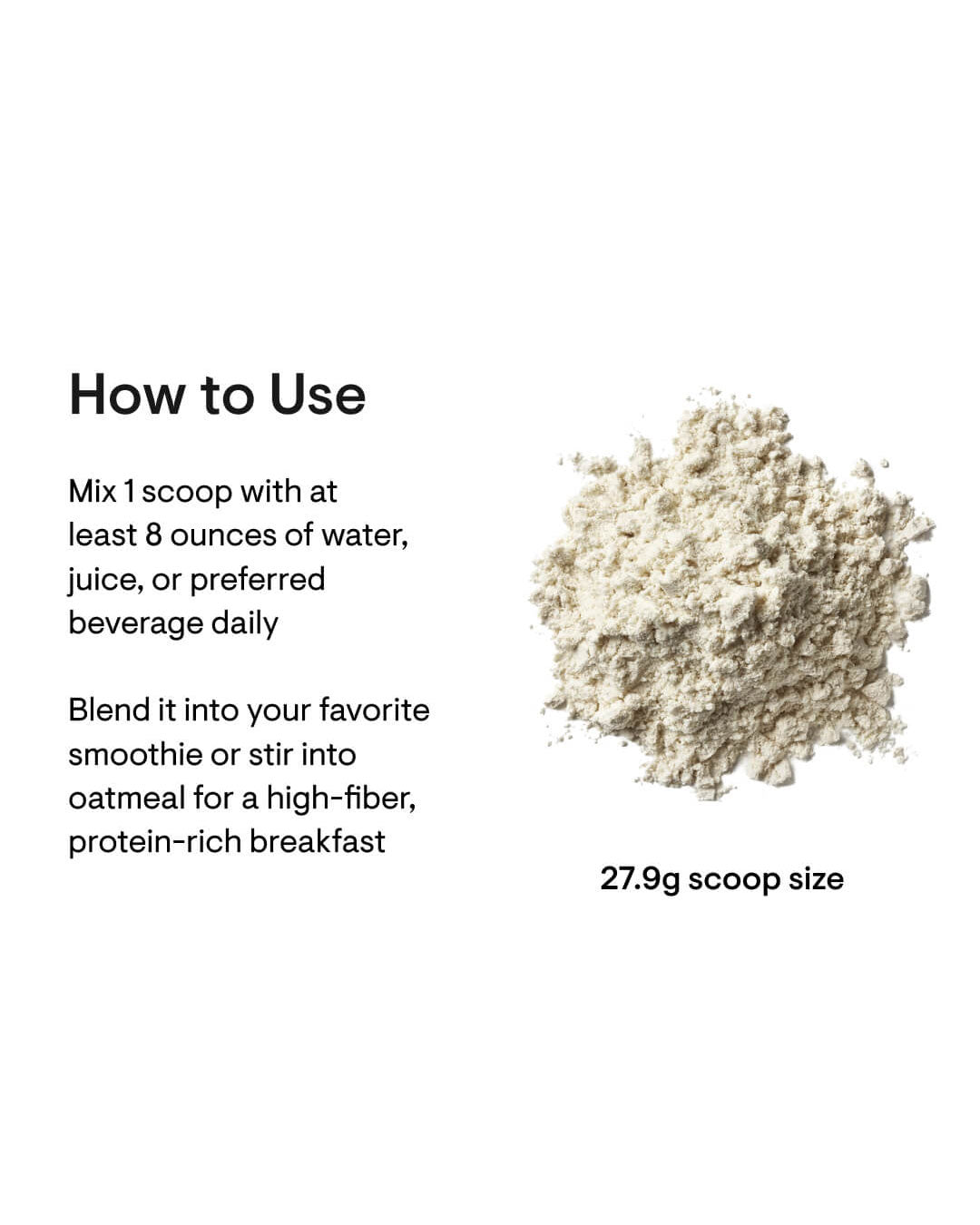 How to Use

Mix 1 scoop with at least 8 ounces of water, juice, or preferred beverage daily

Blend it into your favorite smoothie or stir into oatmeal for a high-fiber, protein-rich breakfast

27.9g scoop size